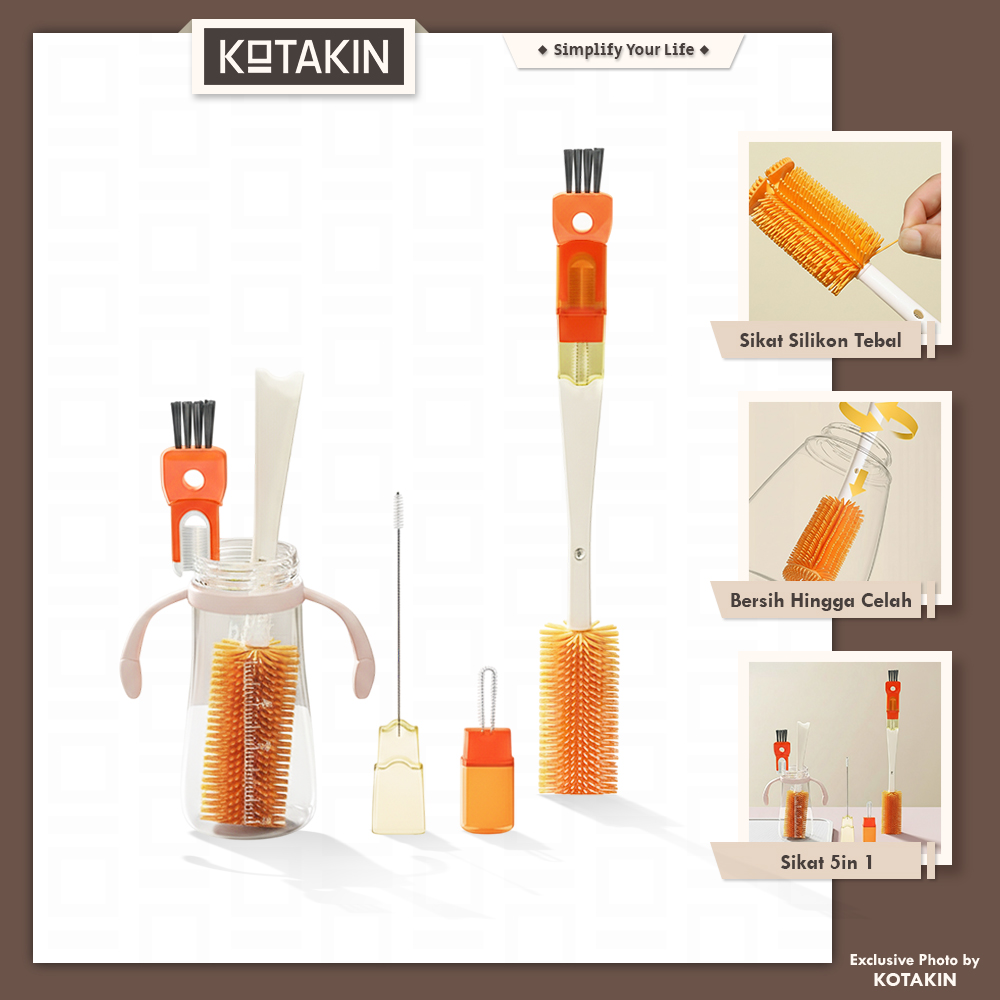 KOTAKIN

◆ Simplify Your Life ◆

Sikat Silikon Tebal

Bersih Hingga Celah

Sikat 5in 1

Exclusive Photo by
KOTAKIN