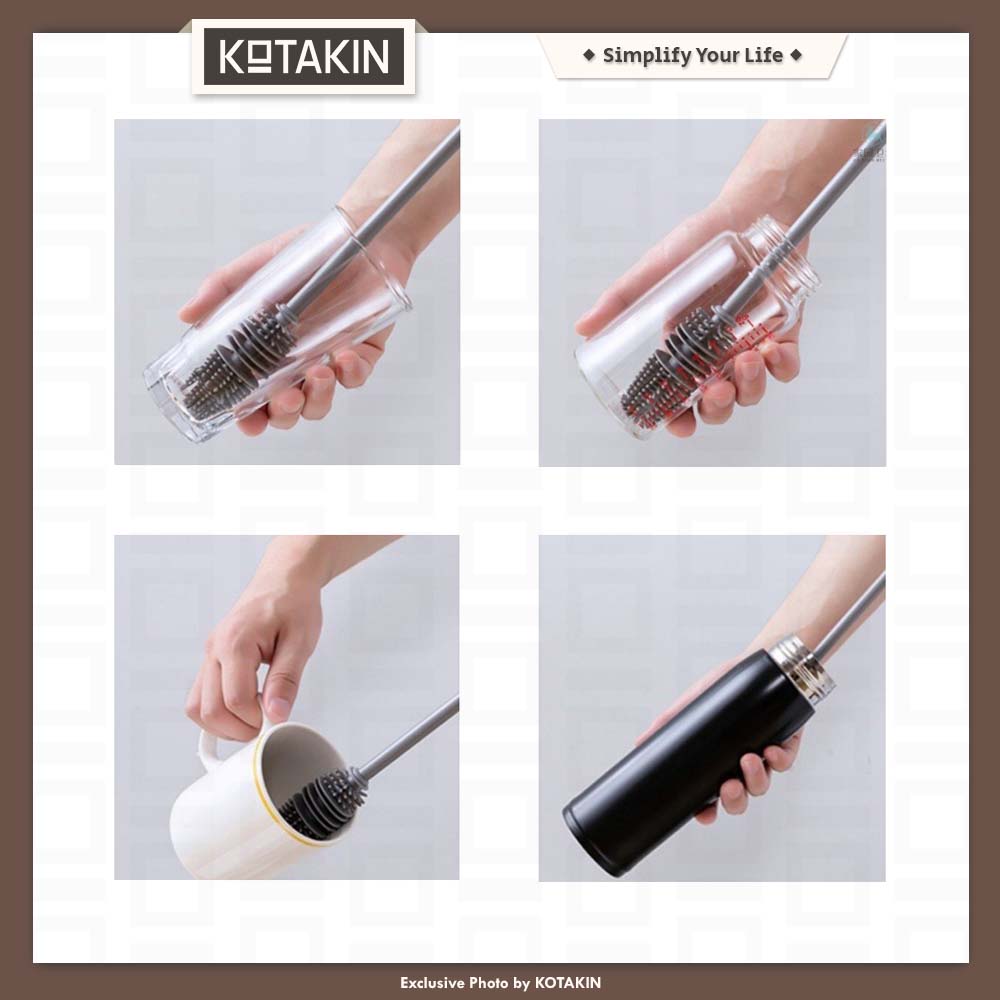 KOTAKIN

◆ Simplify Your Life ◆

Exclusive Photo by KOTAKIN